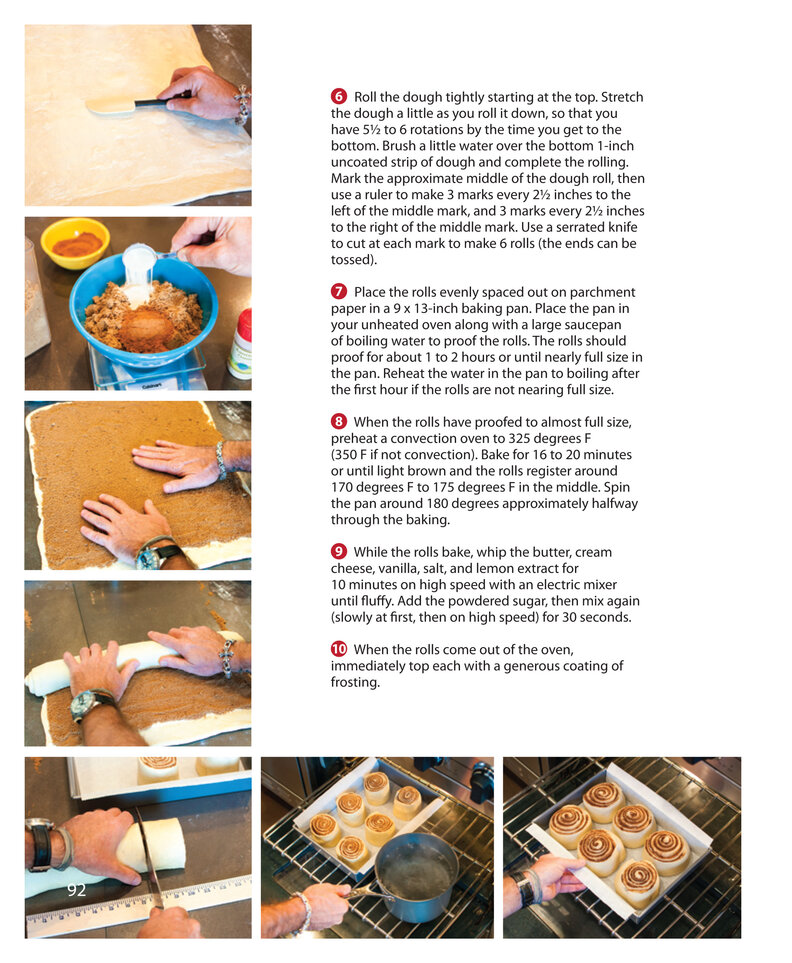 6 Roll the dough tightly starting at the top. Stretch the dough a little as you roll it down, so that you have 5½ to 6 rotations by the time you get to the bottom. Brush a little water over the bottom 1-inch uncoated strip of dough and complete the rolling. Mark the approximate middle of the dough roll, then use a ruler to make 3 marks every 2½ inches to the left of the middle mark, and 3 marks every 2½ inches to the right of the middle mark. Use a serrated knife to cut at each mark to make 6 rolls (the ends can be tossed).

7 Place the rolls evenly spaced out on parchment paper in a 9 x 13-inch baking pan. Place the pan in your unheated oven along with a large saucepan of boiling water to proof the rolls. The rolls should proof for about 1 to 2 hours or until nearly full size in the pan. Reheat the water in the pan to boiling after the first hour if the rolls are not nearing full size.

8 When the rolls have proofed to almost full size, preheat a convection oven to 325 degrees F (350 F if not convection). Bake for 16 to 20 minutes or until light brown and the rolls register around 170 degrees F to 175 degrees F in the middle. Spin the pan around 180 degrees approximately halfway through the baking.

9 While the rolls bake, whip the butter, cream cheese, vanilla, salt, and lemon extract for 10 minutes on high speed with an electric mixer until fluffy. Add the powdered sugar, then mix again (slowly at first, then on high speed) for 30 seconds.

10 When the rolls come out of the oven, immediately top each with a generous coating of frosting.

92