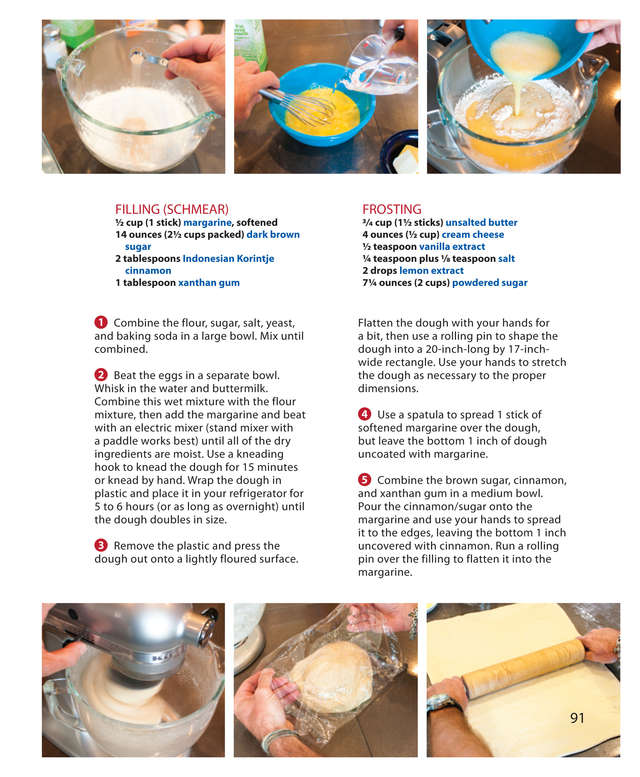 FILLING (SCHMEAR)
½ cup (1 stick) margarine, softened
14 ounces (2½ cups packed) dark brown sugar
2 tablespoons Indonesian Korintje cinnamon
1 tablespoon xanthan gum

FROSTING
¾ cup (1½ sticks) unsalted butter
4 ounces (½ cup) cream cheese
½ teaspoon vanilla extract
¼ teaspoon plus ⅛ teaspoon salt
2 drops lemon extract
7¼ ounces (2 cups) powdered sugar

1 Combine the flour, sugar, salt, yeast, and baking soda in a large bowl. Mix until combined.

2 Beat the eggs in a separate bowl. Whisk in the water and buttermilk. Combine this wet mixture with the flour mixture, then add the margarine and beat with an electric mixer (stand mixer with a paddle works best) until all of the dry ingredients are moist. Use a kneading hook to knead the dough for 15 minutes or knead by hand. Wrap the dough in plastic and place it in your refrigerator for 5 to 6 hours (or as long as overnight) until the dough doubles in size.

3 Remove the plastic and press the dough out onto a lightly floured surface. Flatten the dough with your hands for a bit, then use a rolling pin to shape the dough into a 20-inch-long by 17-inch-wide rectangle. Use your hands to stretch the dough as necessary to the proper dimensions.

4 Use a spatula to spread 1 stick of softened margarine over the dough, but leave the bottom 1 inch of dough uncoated with margarine.

5 Combine the brown sugar, cinnamon, and xanthan gum in a medium bowl. Pour the cinnamon/sugar onto the margarine and use your hands to spread it to the edges, leaving the bottom 1 inch uncovered with cinnamon. Run a rolling pin over the filling to flatten it into the margarine.

91