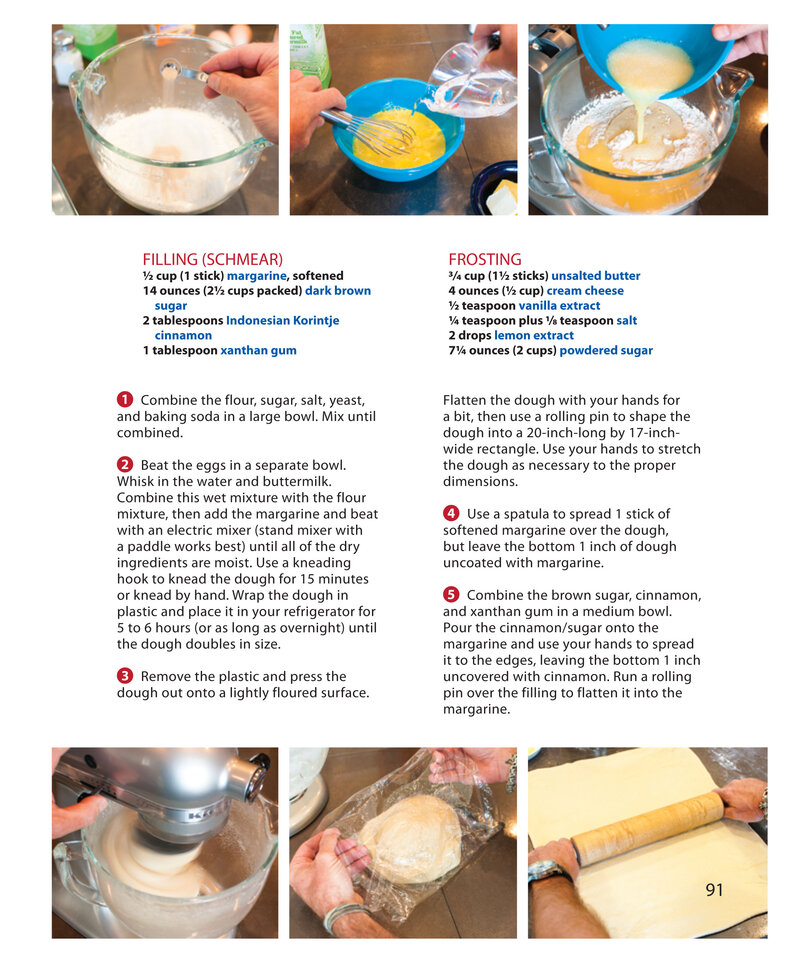 FILLING (SCHMEAR)
½ cup (1 stick) margarine, softened
14 ounces (2½ cups packed) dark brown sugar
2 tablespoons Indonesian Korintje cinnamon
1 tablespoon xanthan gum

FROSTING
¾ cup (1½ sticks) unsalted butter
4 ounces (½ cup) cream cheese
½ teaspoon vanilla extract
¼ teaspoon plus ⅛ teaspoon salt
2 drops lemon extract
7¼ ounces (2 cups) powdered sugar

1 Combine the flour, sugar, salt, yeast, and baking soda in a large bowl. Mix until combined.

2 Beat the eggs in a separate bowl. Whisk in the water and buttermilk. Combine this wet mixture with the flour mixture, then add the margarine and beat with an electric mixer (stand mixer with a paddle works best) until all of the dry ingredients are moist. Use a kneading hook to knead the dough for 15 minutes or knead by hand. Wrap the dough in plastic and place it in your refrigerator for 5 to 6 hours (or as long as overnight) until the dough doubles in size.

3 Remove the plastic and press the dough out onto a lightly floured surface. Flatten the dough with your hands for a bit, then use a rolling pin to shape the dough into a 20-inch-long by 17-inch-wide rectangle. Use your hands to stretch the dough as necessary to the proper dimensions.

4 Use a spatula to spread 1 stick of softened margarine over the dough, but leave the bottom 1 inch of dough uncoated with margarine.

5 Combine the brown sugar, cinnamon, and xanthan gum in a medium bowl. Pour the cinnamon/sugar onto the margarine and use your hands to spread it to the edges, leaving the bottom 1 inch uncovered with cinnamon. Run a rolling pin over the filling to flatten it into the margarine.

91