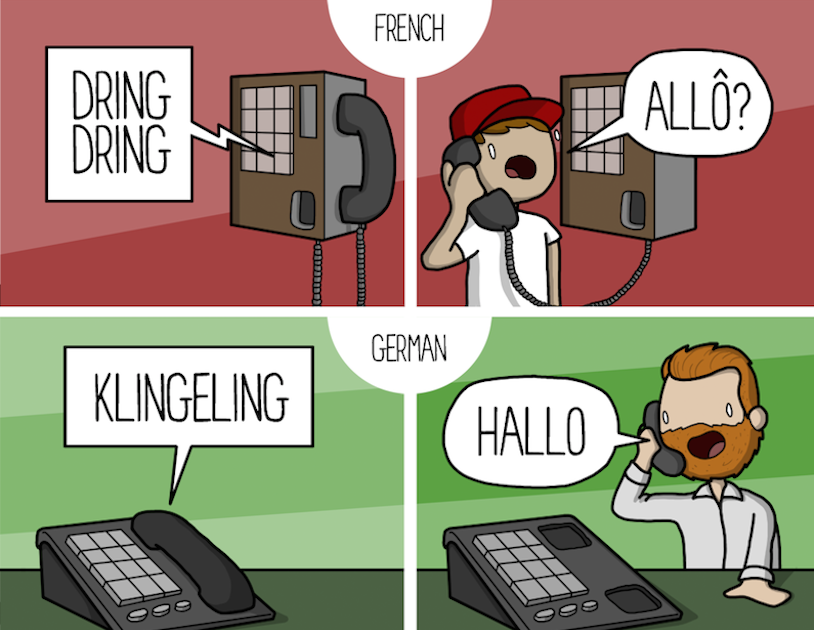 FRENCH

DRING DRING

ALLÔ?

GERMAN

KLINGELING

HALLO