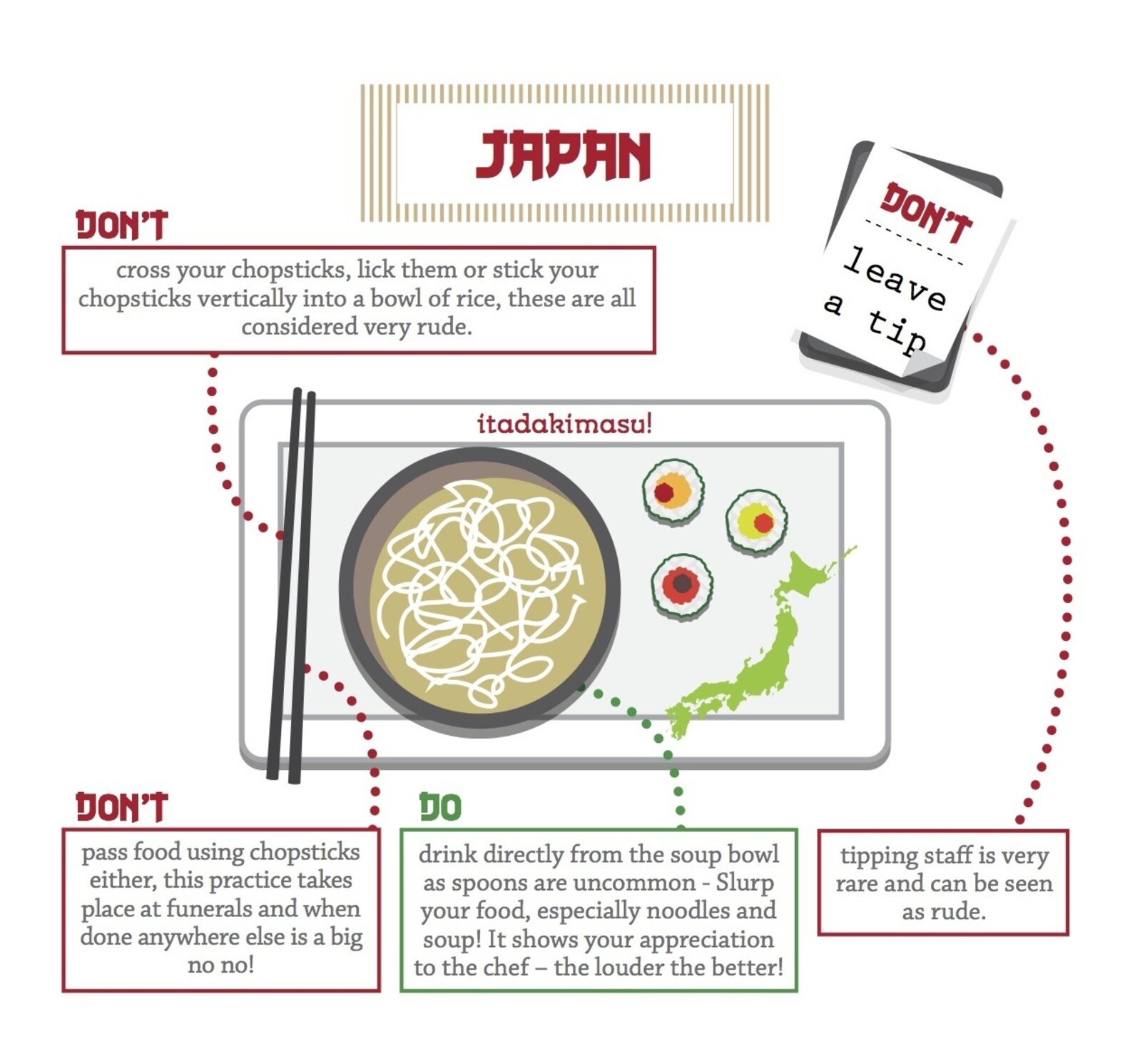 JAPAN

DON'T

cross your chopsticks, lick them or stick your chopsticks vertically into a bowl of rice, these are all considered very rude.

DON'T

leave a tip

itadakimasu!

DON'T

pass food using chopsticks either, this practice takes place at funerals and when done anywhere else is a big no no!

DO

drink directly from the soup bowl as spoons are uncommon - Slurp your food, especially noodles and soup! It shows your appreciation to the chef – the louder the better!

tipping staff is very rare and can be seen as rude.